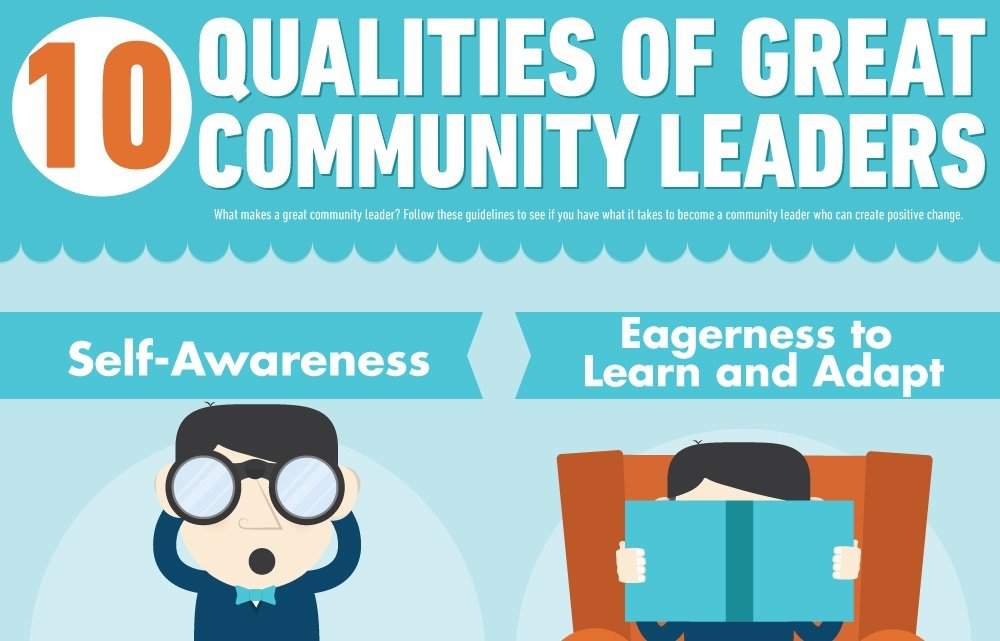 10 QUALITIES OF GREAT COMMUNITY LEADERS

What makes a great community leader? Follow these guidelines to see if you have what it takes to become a community leader who can create positive change.

Self-Awareness

Eagerness to Learn and Adapt